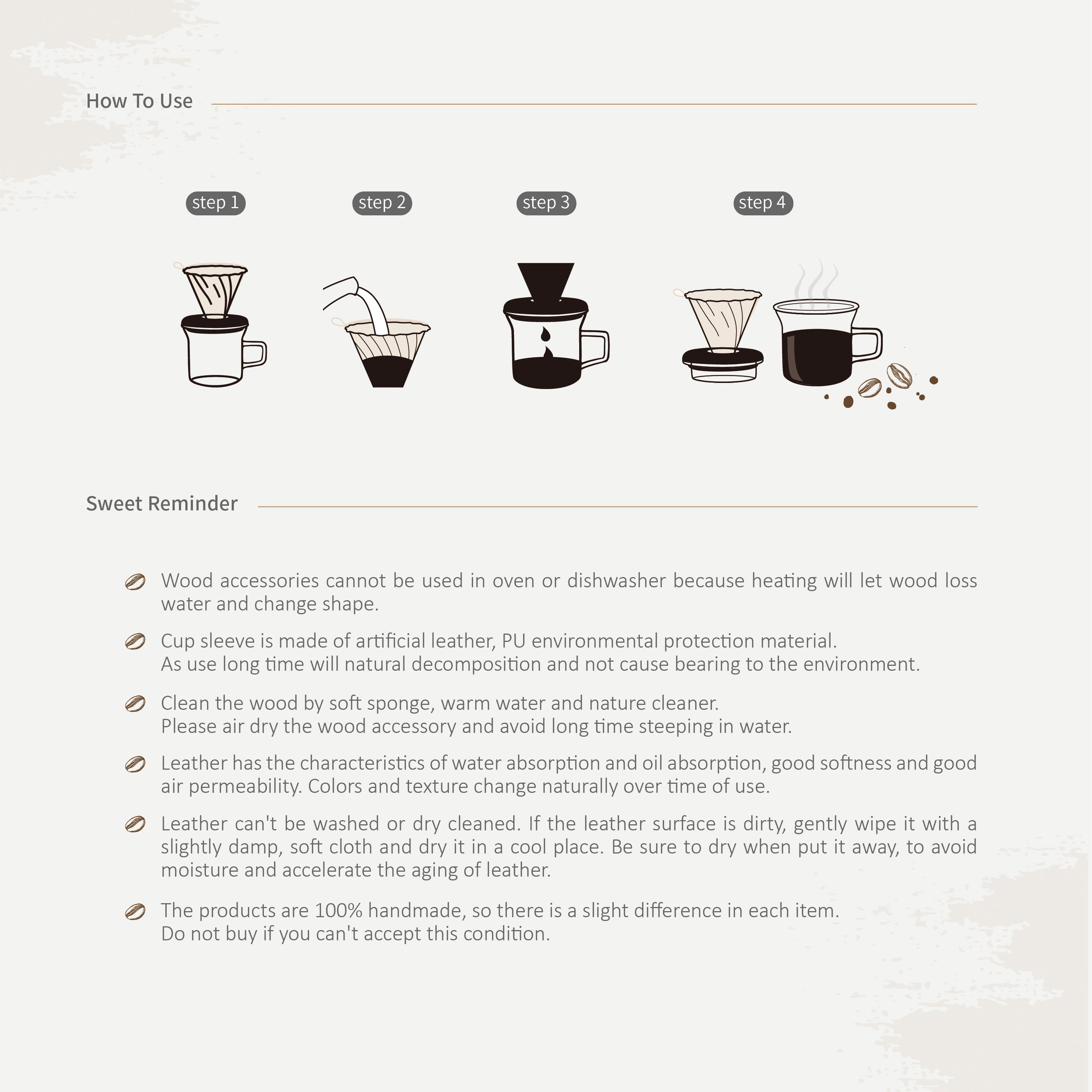 How To Use

step 1

step 2

step 3

step 4

Sweet Reminder

Wood accessories cannot be used in oven or dishwasher because heating will let wood loss water and change shape.

Cup sleeve is made of artificial leather, PU environmental protection material.
As use long time will natural decomposition and not cause bearing to the environment.

Clean the wood by soft sponge, warm water and nature cleaner.
Please air dry the wood accessory and avoid long time steeping in water.

Leather has the characteristics of water absorption and oil absorption, good softness and good air permeability. Colors and texture change naturally over time of use.

Leather can't be washed or dry cleaned. If the leather surface is dirty, gently wipe it with a slightly damp, soft cloth and dry it in a cool place. Be sure to dry when put it away, to avoid moisture and accelerate the aging of leather.

The products are 100% handmade, so there is a slight difference in each item.
Do not buy if you can't accept this condition.